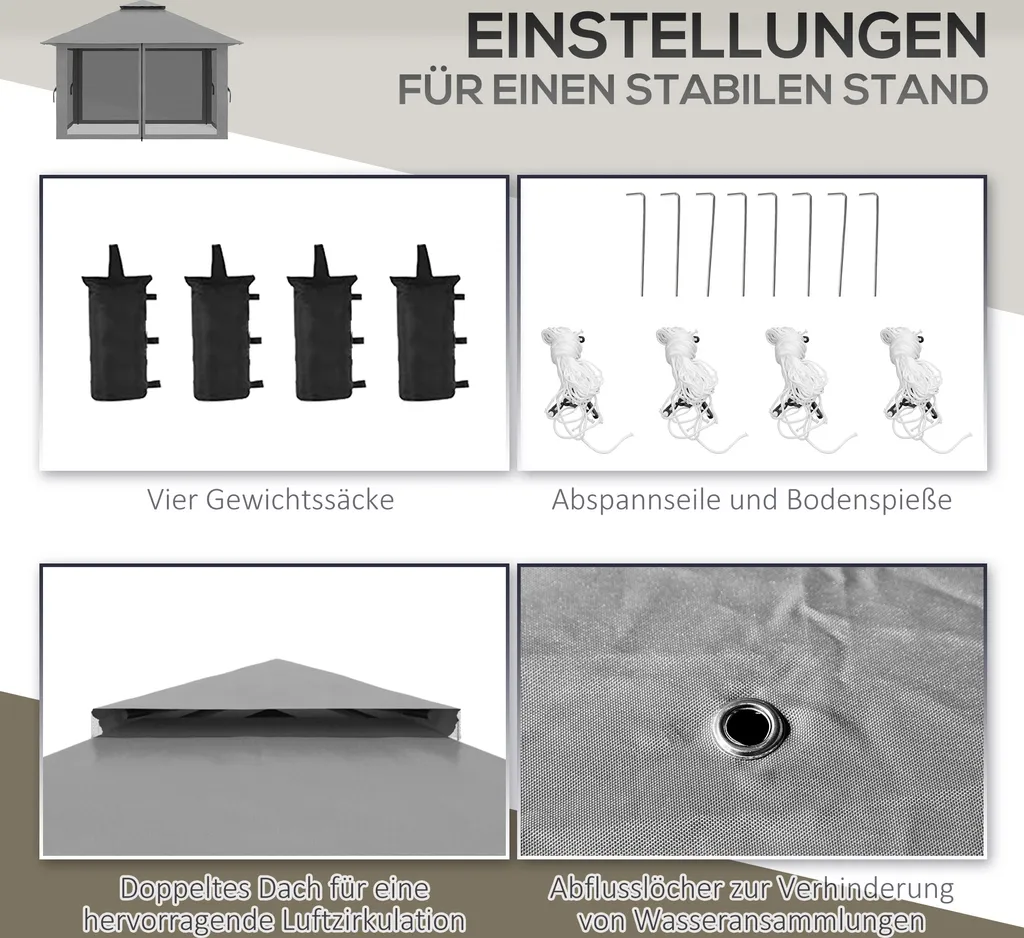 EINSTELLUNGEN
FÜR EINEN STABILEN STAND

Vier Gewichtssäcke

Abspannseile und Bodenspieße

Doppeltes Dach für eine hervorragende Luftzirkulation

Abflusslöcher zur Verhinderung von Wasseransammlungen