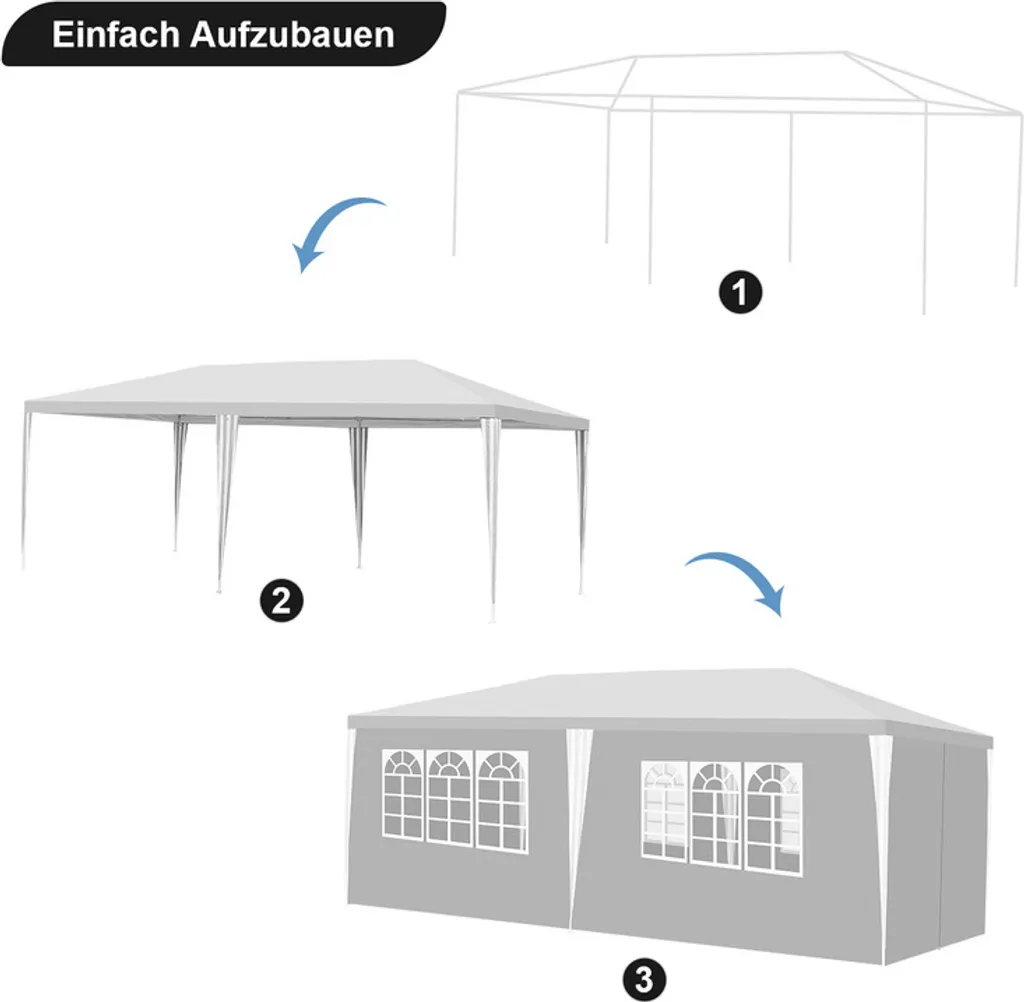 Einfach Aufzubauen

1

2

3