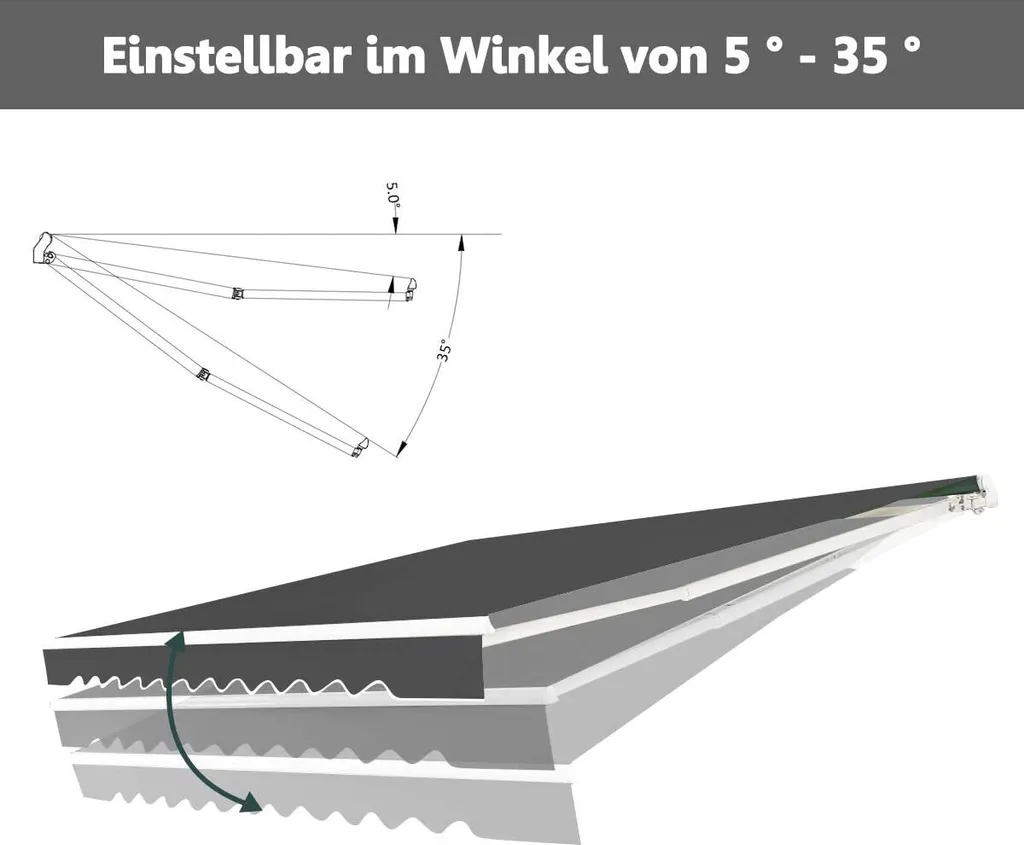 Einstellbar im Winkel von 5 ° - 35 °

5.0°

35°