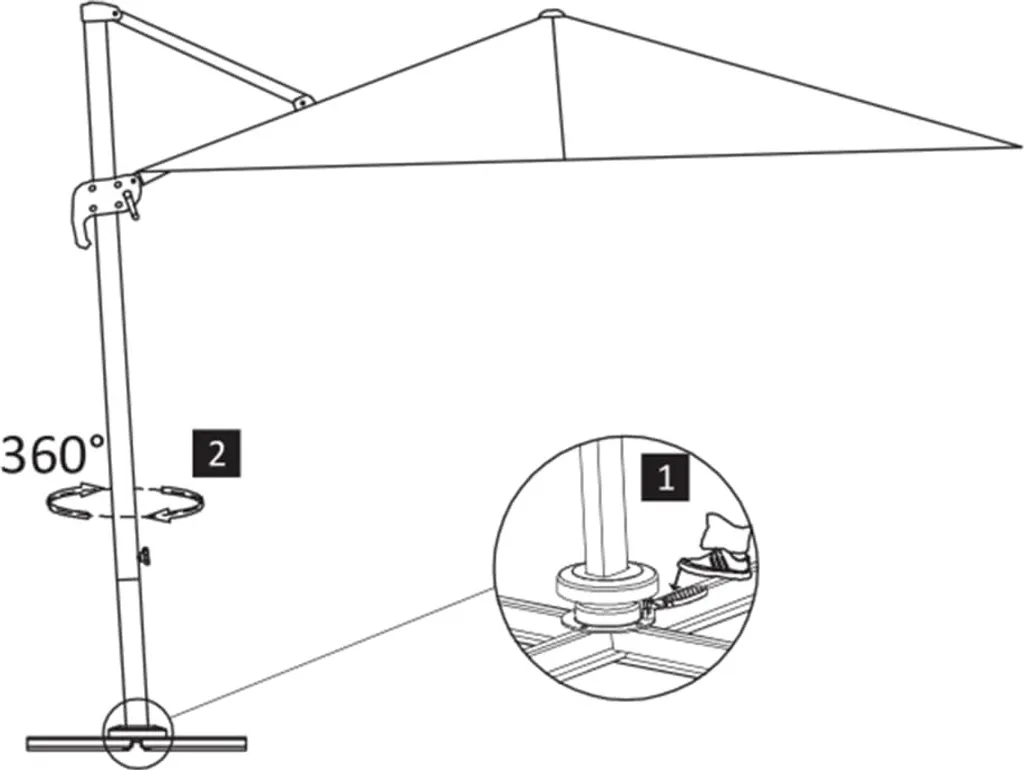 360°
2
1