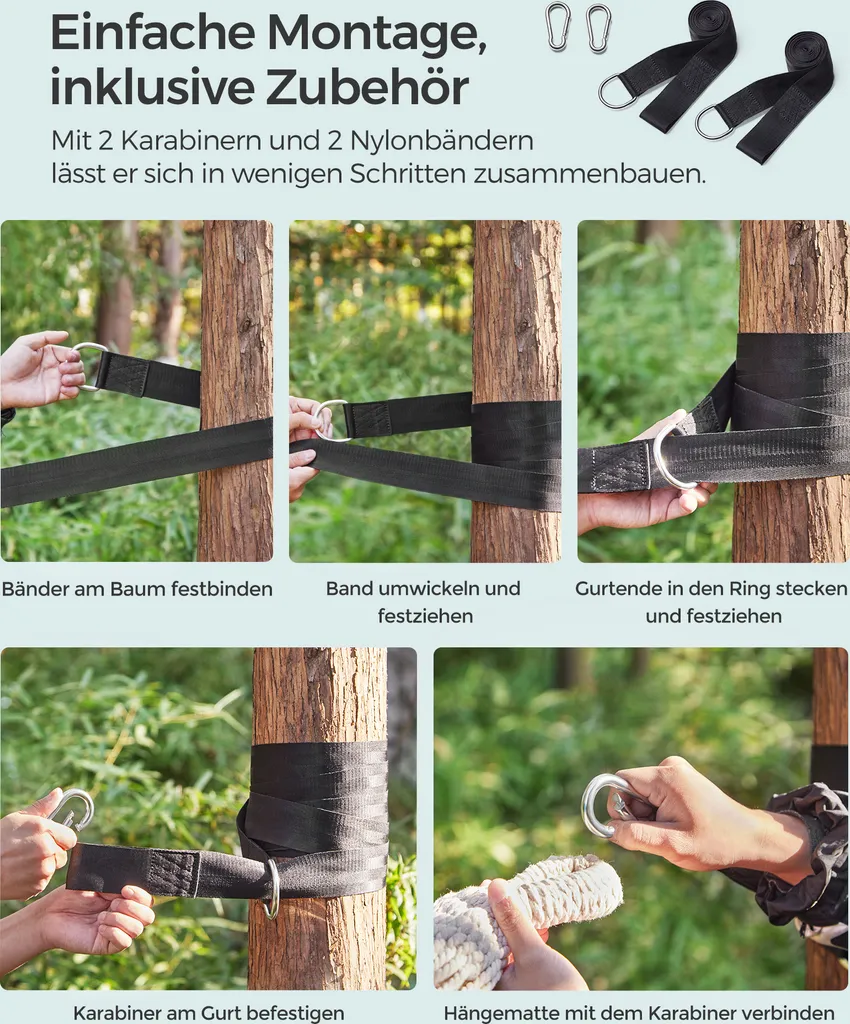 Einfache Montage, inklusive Zubehör

Mit 2 Karabinern und 2 Nylonbändern lässt er sich in wenigen Schritten zusammenbauen.

Bänder am Baum festbinden

Band umwickeln und festziehen

Gurtende in den Ring stecken und festziehen

Karabiner am Gurt befestigen

Hängematte mit dem Karabiner verbinden