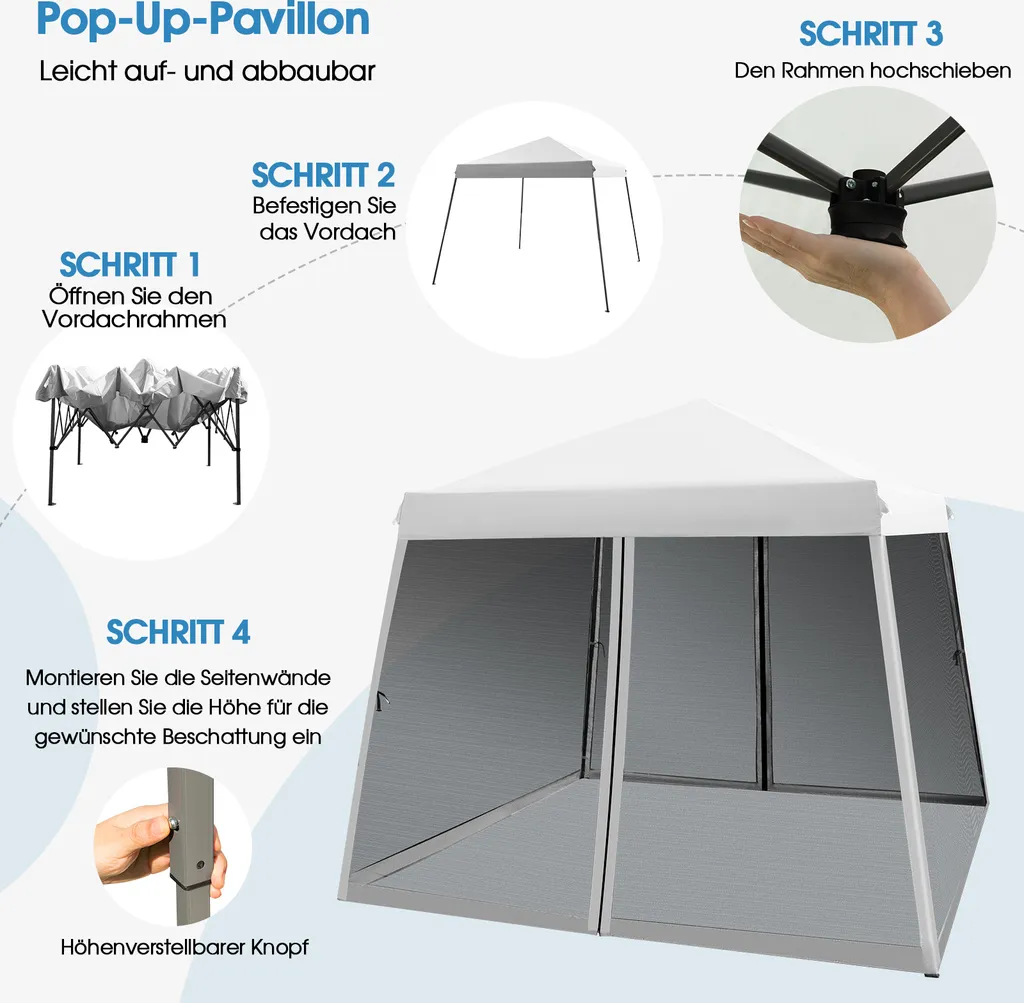 Pop-Up-Pavillon

Leicht auf- und abbaubar

SCHRITT 3
Den Rahmen hochschieben

SCHRITT 2
Befestigen Sie das Vordach

SCHRITT 1
Öffnen Sie den Vordachrahmen

SCHRITT 4
Montieren Sie die Seitenwände und stellen Sie die Höhe für die gewünschte Beschattung ein

Höhenverstellbarer Knopf