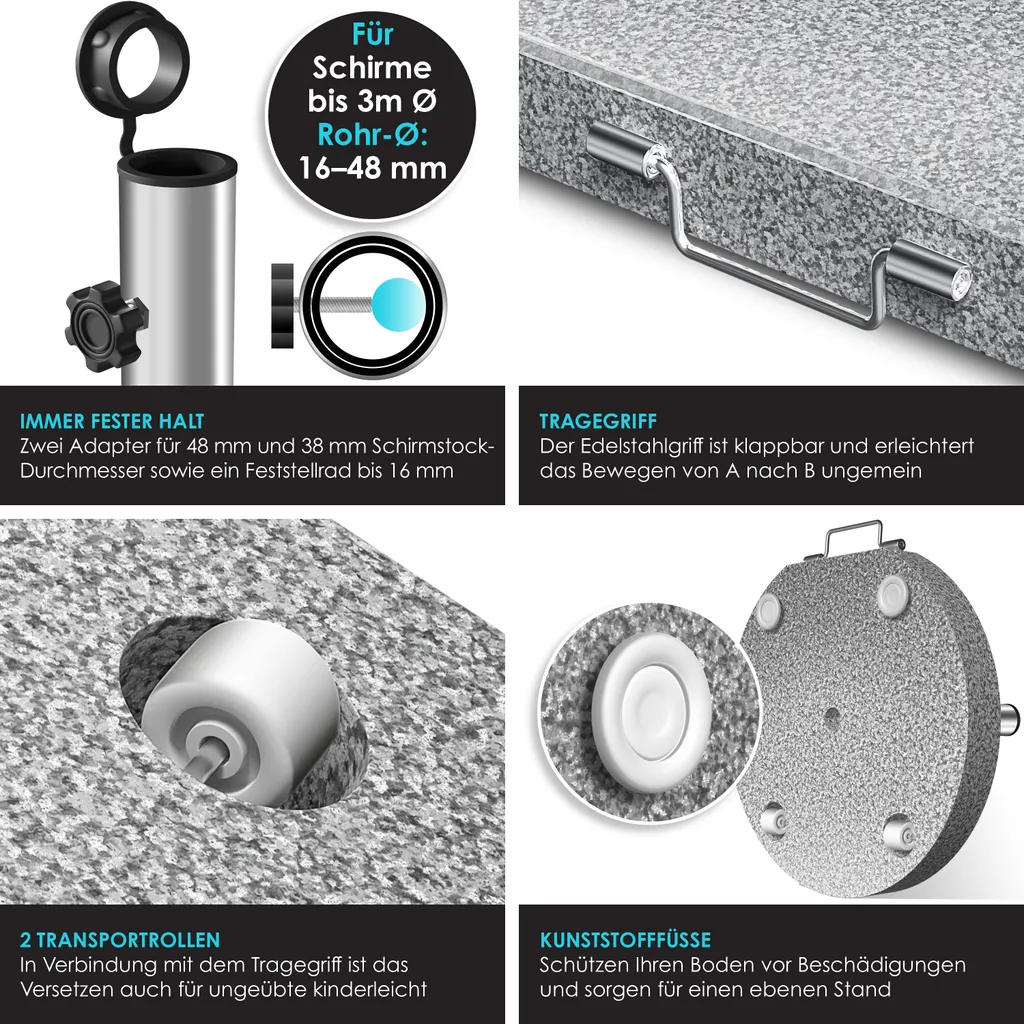 Für Schirme bis 3m Ø
Rohr-Ø: 16–48 mm

IMMER FESTER HALT
Zwei Adapter für 48 mm und 38 mm Schirmstock-Durchmesser sowie ein Feststellrad bis 16 mm

TRAGEGRIFF
Der Edelstahlgriff ist klappbar und erleichtert das Bewegen von A nach B ungemein

2 TRANSPORTROLLEN
In Verbindung mit dem Tragegriff ist das Versetzen auch für ungeübte kinderleicht

KUNSTSTOFFFÜSSE
Schützen Ihren Boden vor Beschädigungen und sorgen für einen ebenen Stand